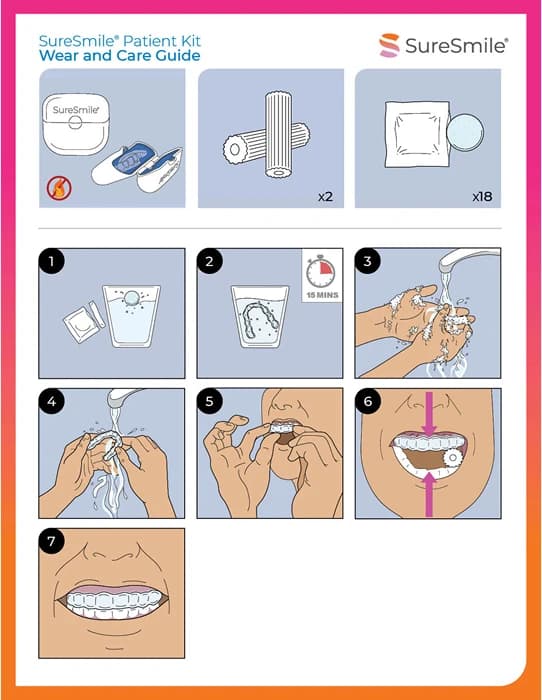 SureSmile® Patient Kit
Wear and Care Guide

SureSmile®

SureSmile

x2

x18

1

2

15 MINS

3

4

5

6

7