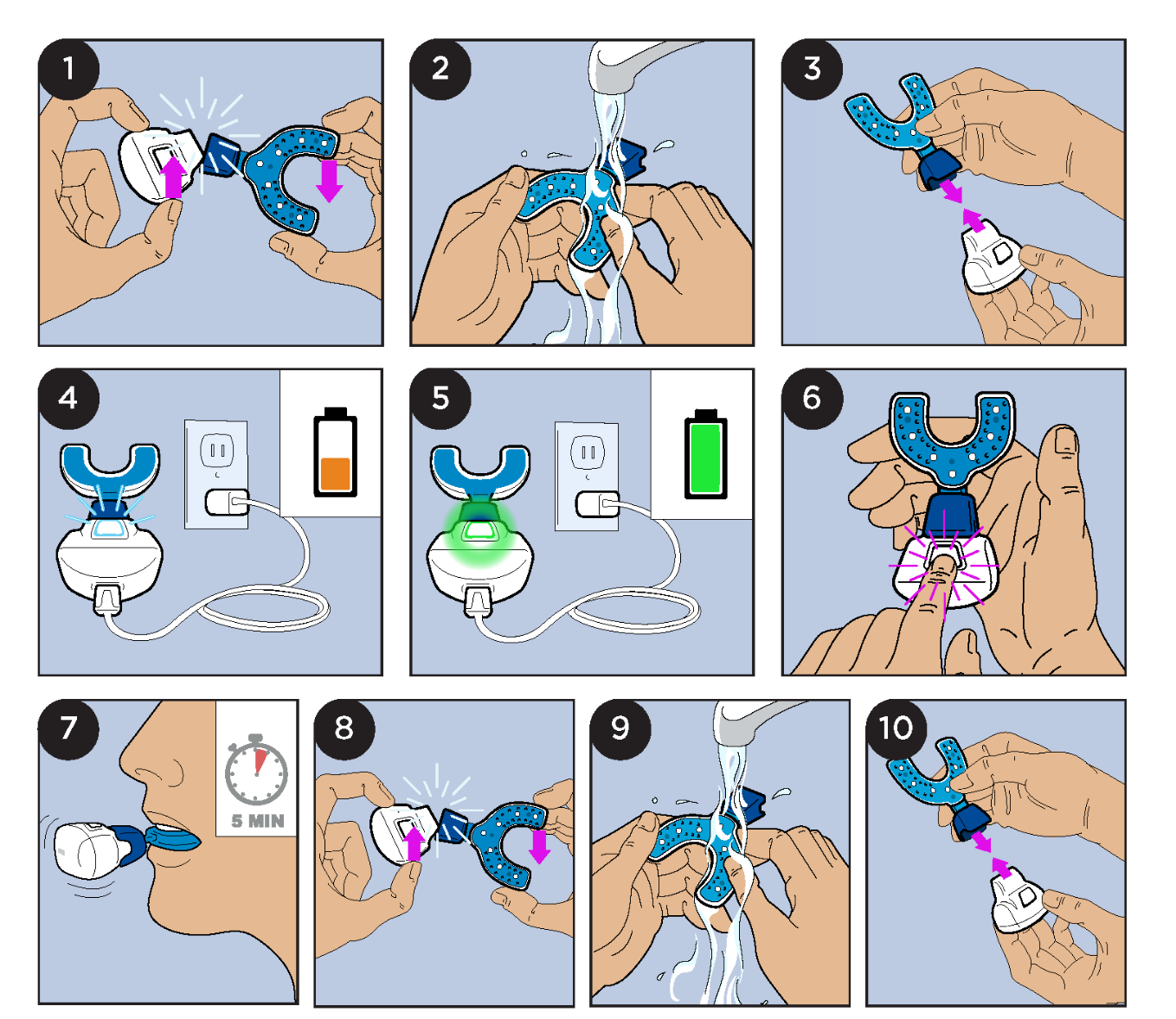 1

2

3

4

5

6

7

5 MIN

8

9

10