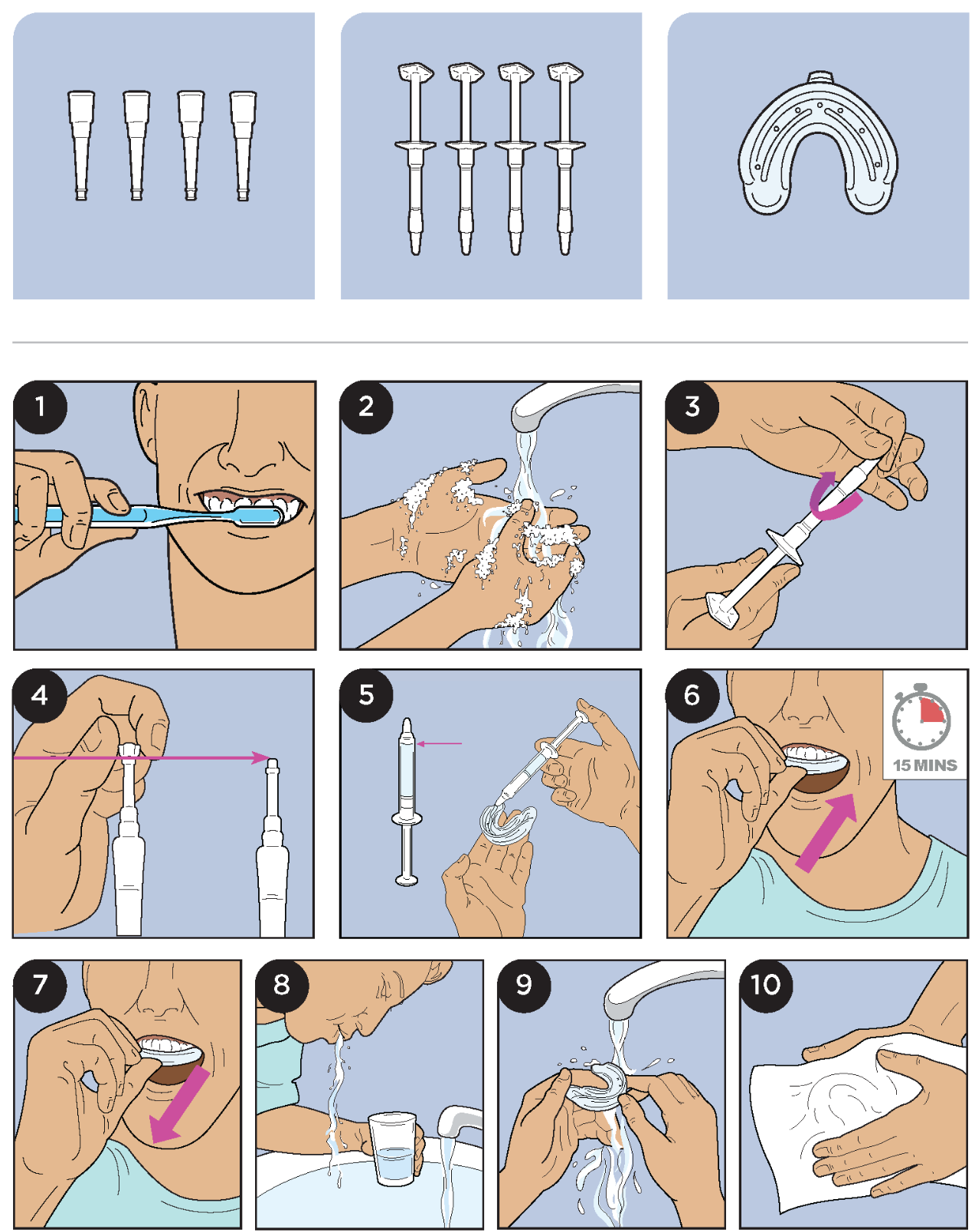 1

2

3

4

5

6

15 MINS

7

8

9

10