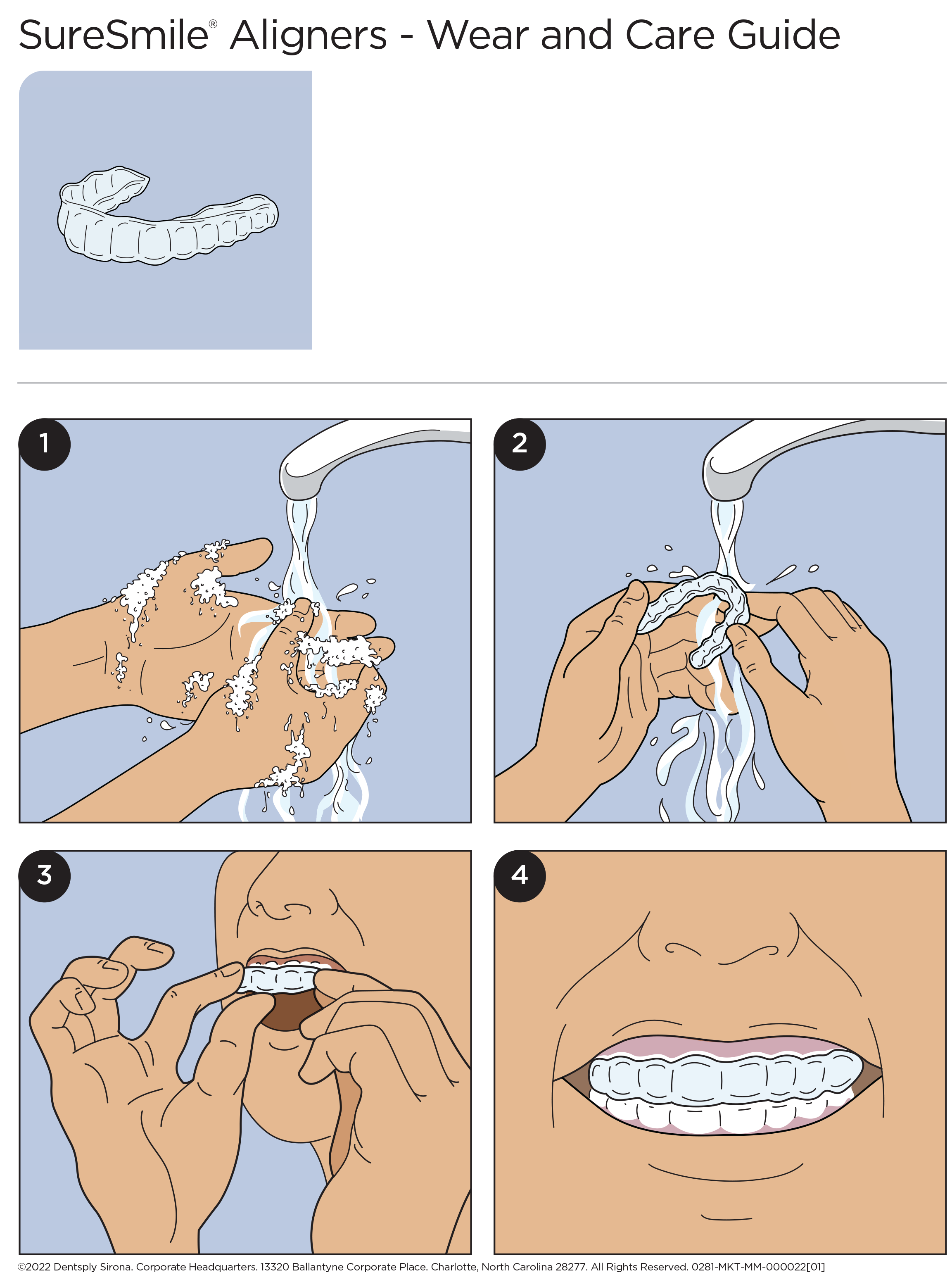 SureSmile® Aligners - Wear and Care Guide

1

2

3

4

©2022 Dentsply Sirona. Corporate Headquarters. 13320 Ballantyne Corporate Place. Charlotte, North Carolina 28277. All Rights Reserved. 0281-MKT-MM-000022[01]