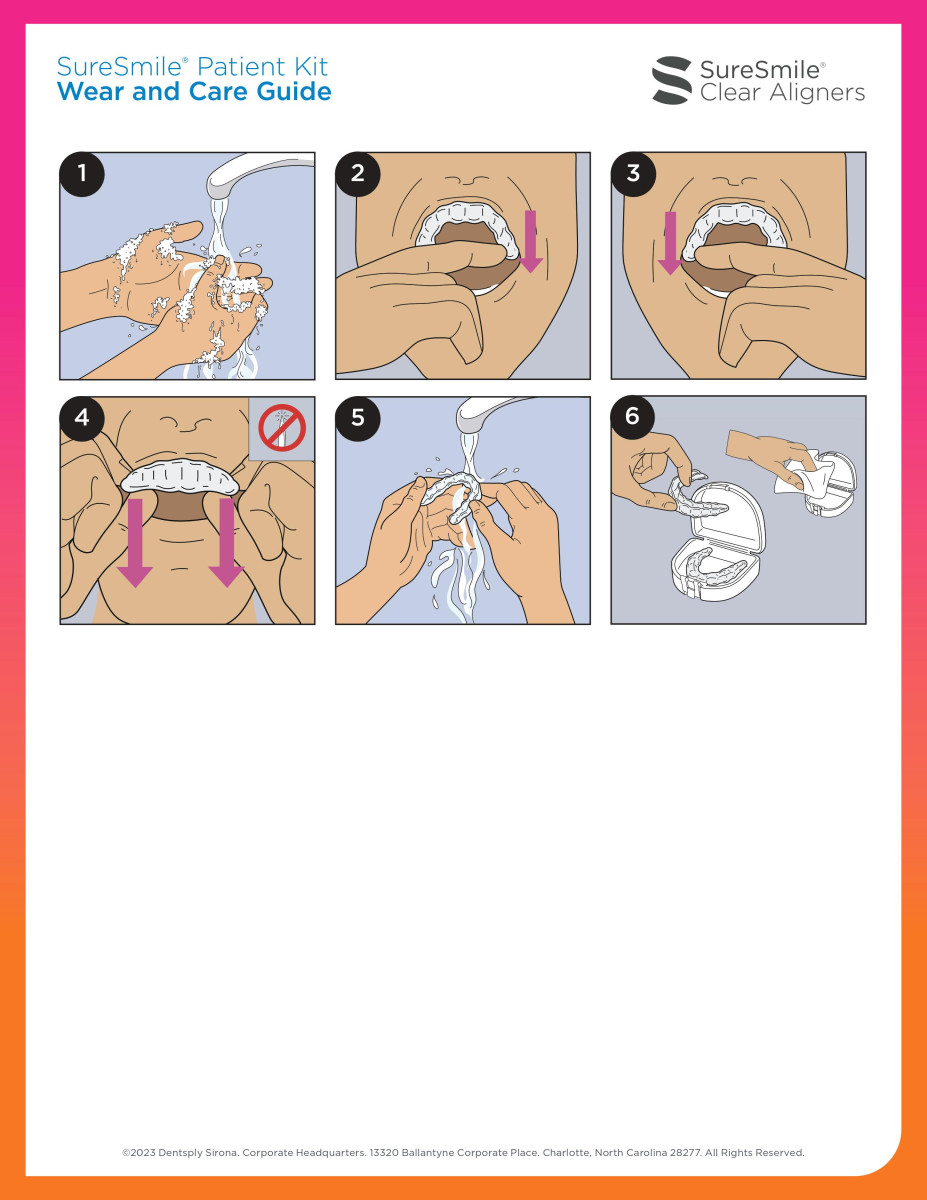 SureSmile® Patient Kit
Wear and Care Guide

SureSmile®
Clear Aligners

1

2

3

4

5

6

©2023 Dentsply Sirona. Corporate Headquarters. 13320 Ballantyne Corporate Place. Charlotte, North Carolina 28277. All Rights Reserved.