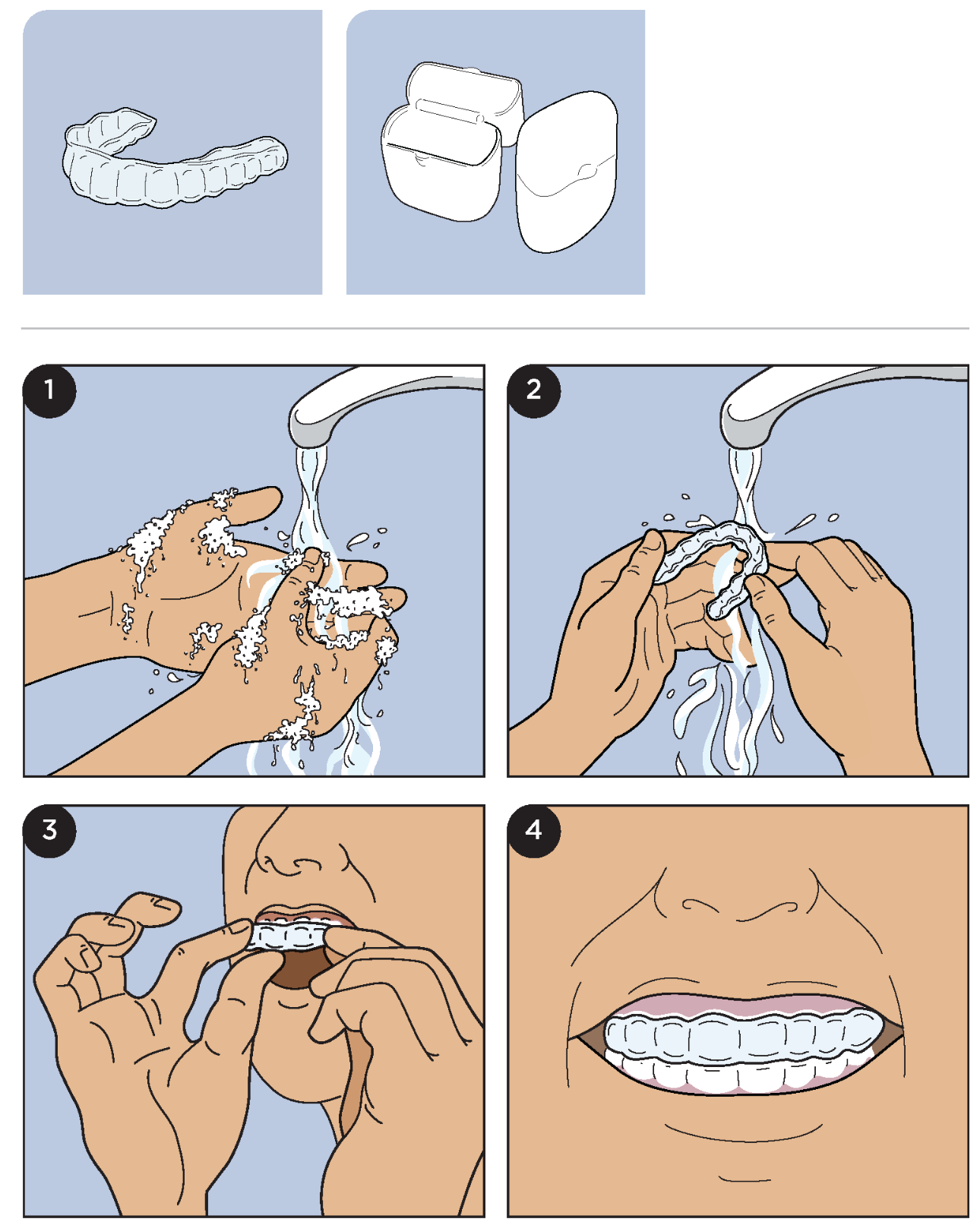 1

2

3

4