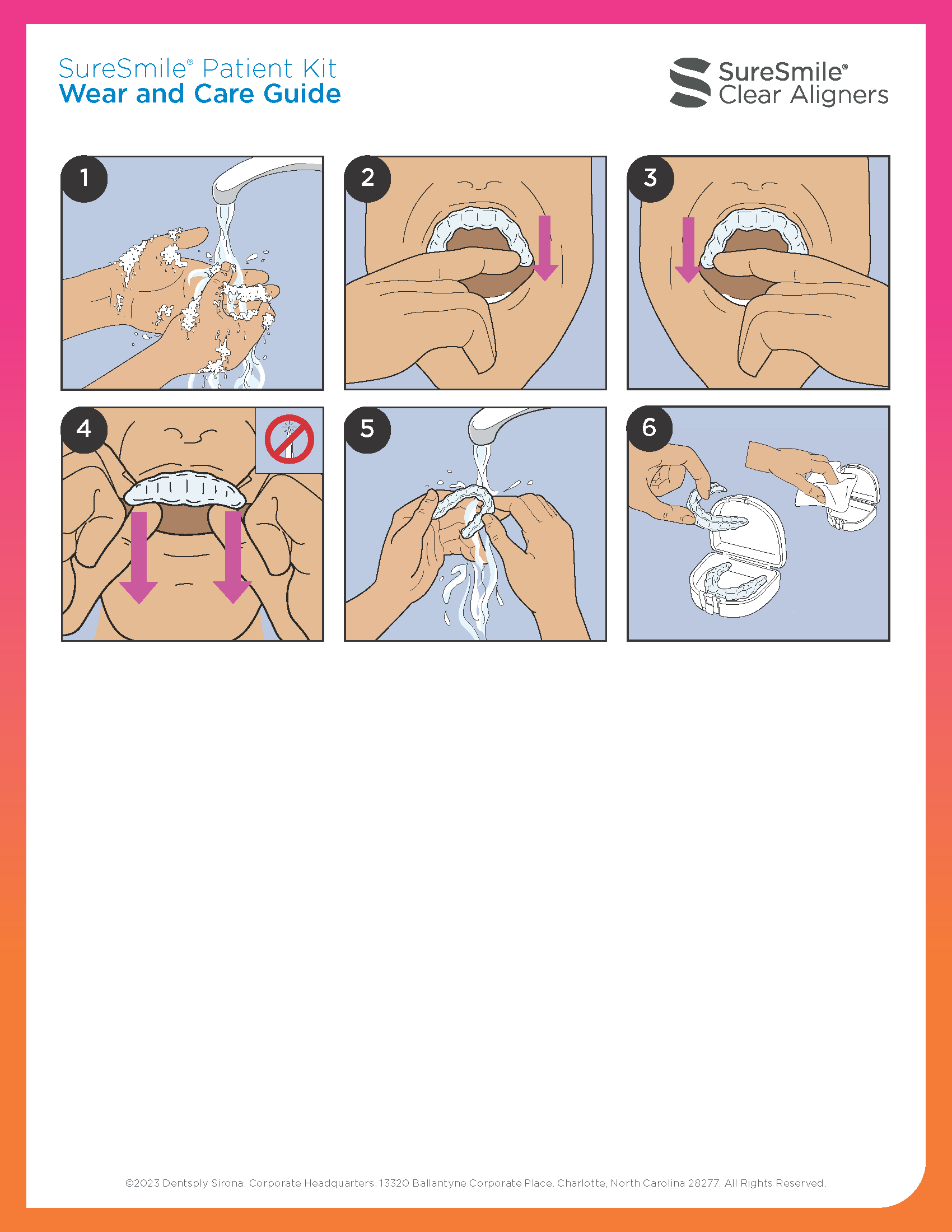 SureSmile® Patient Kit
Wear and Care Guide

SureSmile®
Clear Aligners

1

2

3

4

5

6

©2023 Dentsply Sirona. Corporate Headquarters. 13320 Ballantyne Corporate Place. Charlotte, North Carolina 28277. All Rights Reserved.