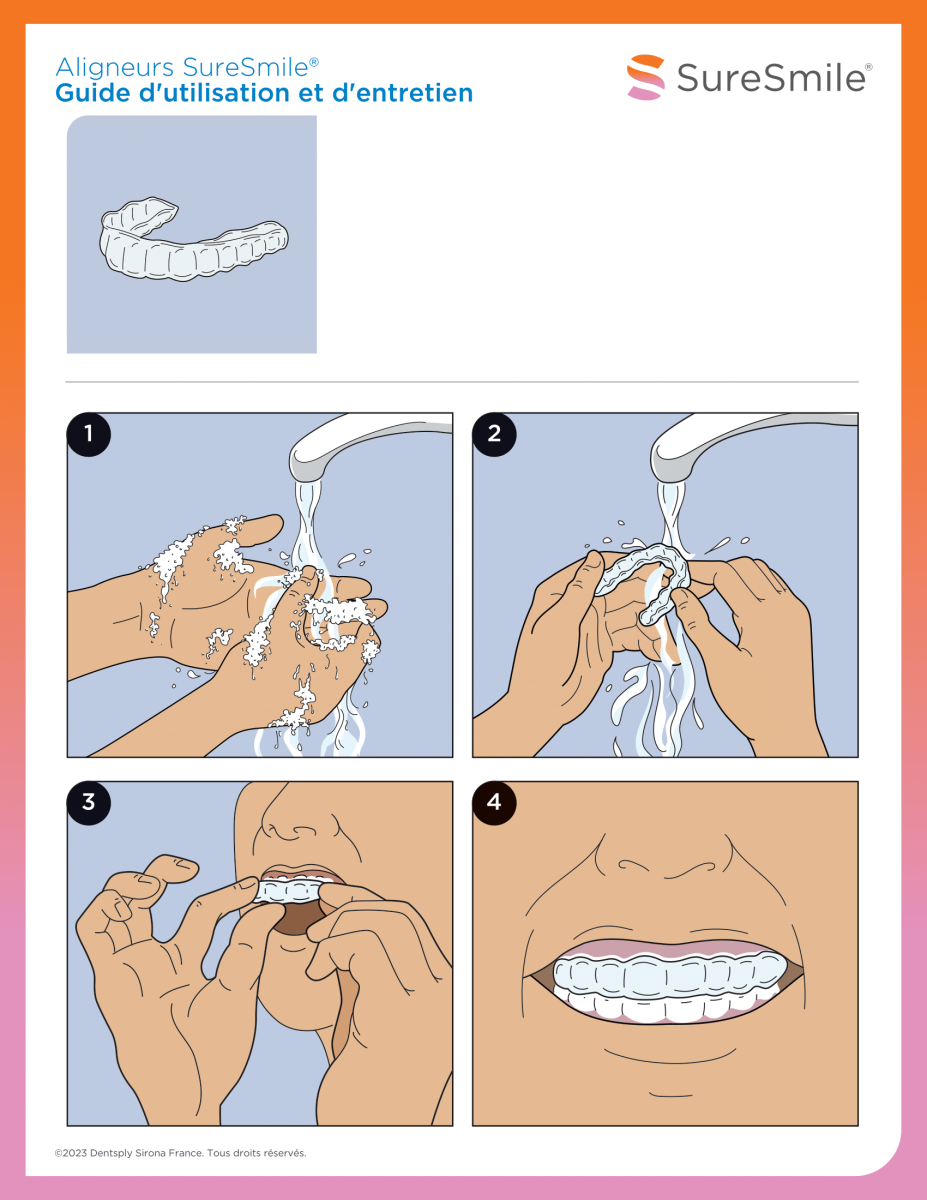 Aligneurs SureSmile®
Guide d'utilisation et d'entretien

SureSmile®

1

2

3

4

©2023 Dentsply Sirona France. Tous droits réservés.