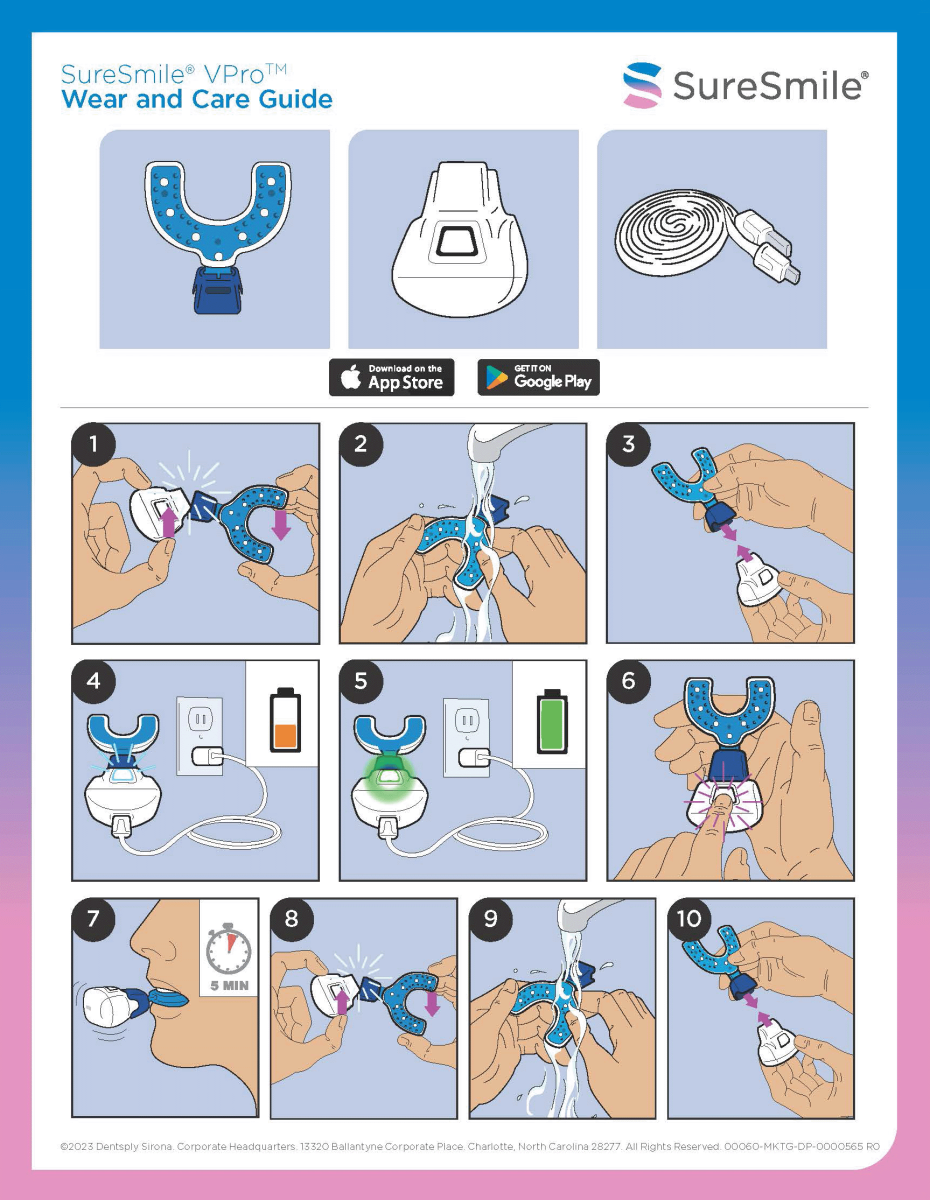 SureSmile® VPro™
Wear and Care Guide

SureSmile®

Download on the App Store

GET IT ON Google Play

1

2

3

4

5

6

7

5 MIN

8

9

10

©2023 Dentsply Sirona. Corporate Headquarters. 13320 Ballantyne Corporate Place. Charlotte, North Carolina 28277. All Rights Reserved. 00060-MKTG-DP-0000565 R0