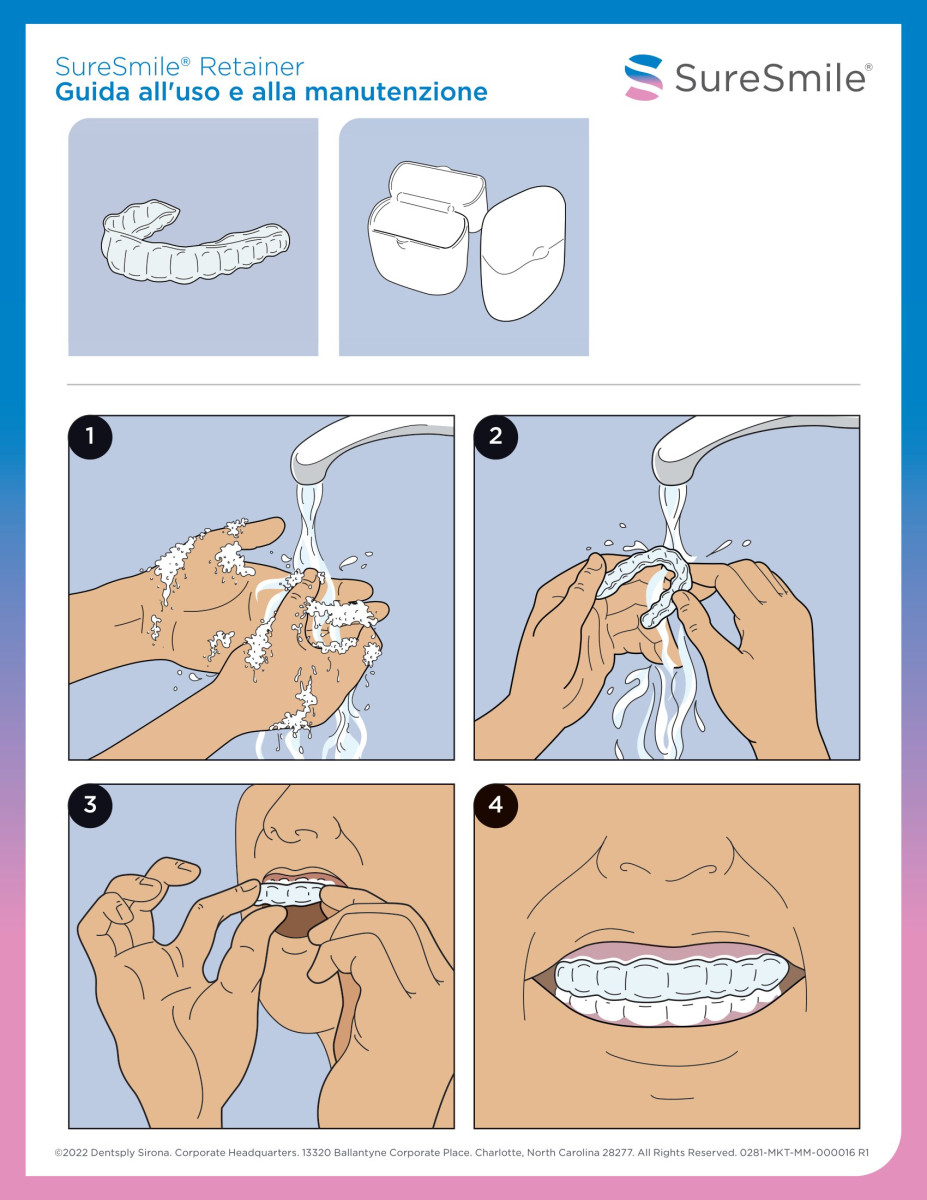 SureSmile® Retainer
Guida all'uso e alla manutenzione

SureSmile®

1

2

3

4

©2022 Dentsply Sirona. Corporate Headquarters. 13320 Ballantyne Corporate Place. Charlotte, North Carolina 28277. All Rights Reserved. 0281-MKT-MM-000016 R1